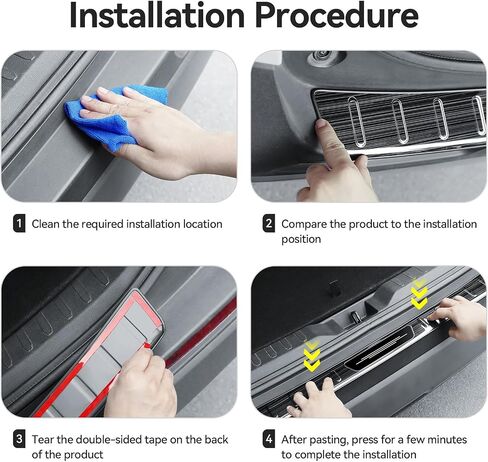 Installation Procedure

1 Clean the required installation location

2 Compare the product to the installation position

3 Tear the double-sided tape on the back of the product

4 After pasting, press for a few minutes to complete the installation