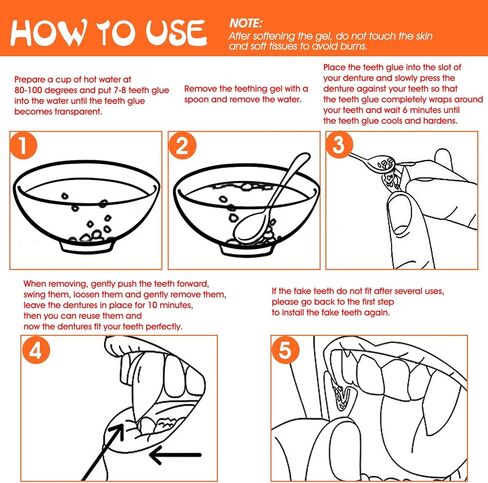 HOW TO USE

NOTE:
After softening the gel, do not touch the skin and soft tissues to avoid burns.

Prepare a cup of hot water at 80-100 degrees and put 7-8 teeth glue into the water until the teeth glue becomes transparent.

Remove the teething gel with a spoon and remove the water.

Place the teeth glue into the slot of your denture and slowly press the denture against your teeth so that the teeth glue completely wraps around your teeth and wait 6 minutes until the teeth glue cools and hardens.

1

2

3

When removing, gently push the teeth forward, swing them, loosen them and gently remove them, leave the dentures in place for 10 minutes, then you can reuse them and now the dentures fit your teeth perfectly.

If the fake teeth do not fit after several uses, please go back to the first step to install the fake teeth again.

4

5