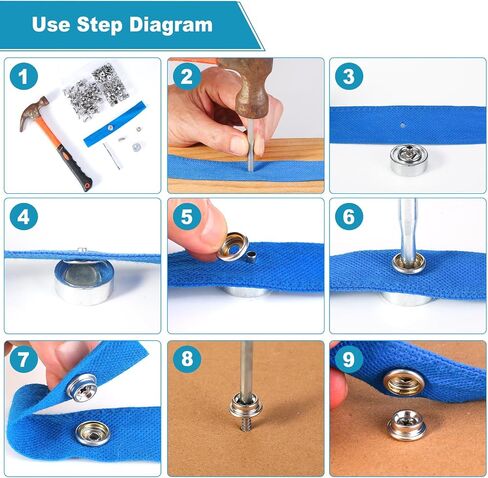 Use Step Diagram

1

2

3

4

5

6

7

8

9