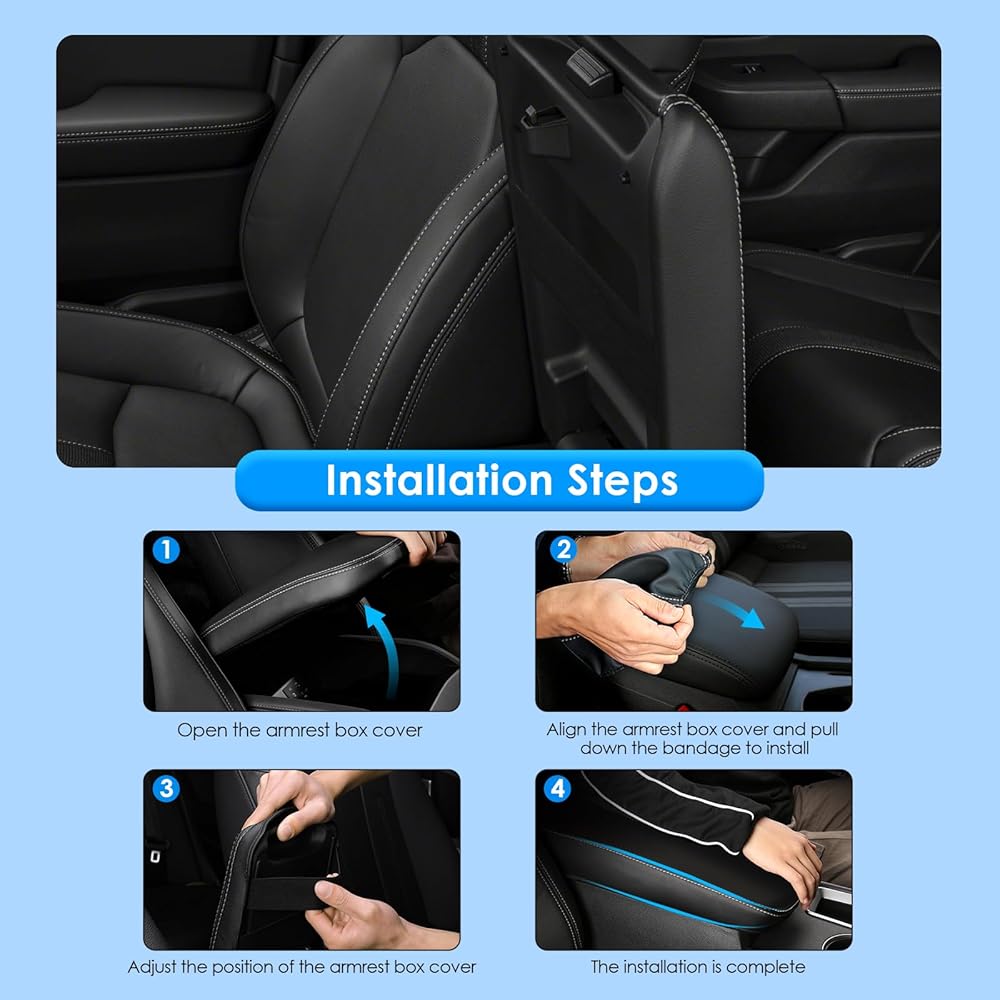 Installation Steps

1

Open the armrest box cover

2

Align the armrest box cover and pull down the bandage to install

3

Adjust the position of the armrest box cover

4

The installation is complete