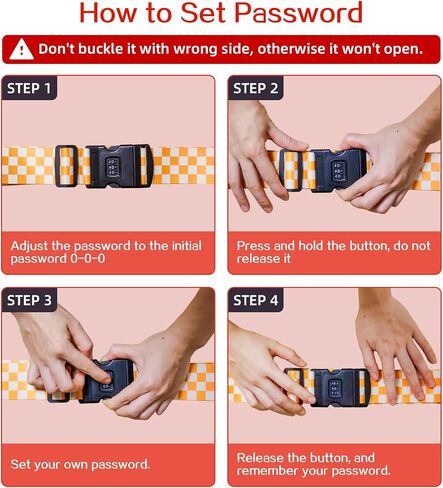 How to Set Password

Don't buckle it with wrong side, otherwise it won't open.

STEP 1

Adjust the password to the initial password 0-0-0

STEP 2

Press and hold the button, do not release it

STEP 3

Set your own password.

STEP 4

Release the button, and remember your password.