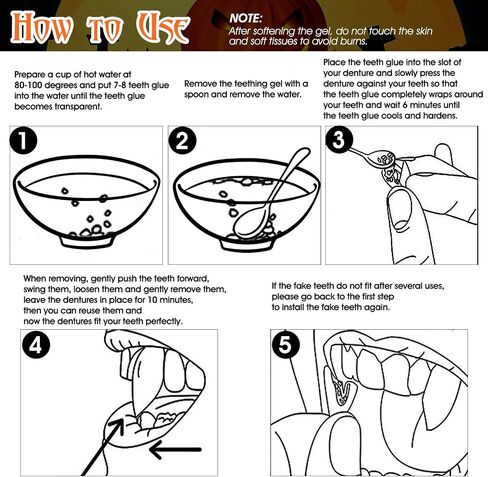 How to Use

NOTE:
After softening the gel, do not touch the skin and soft tissues to avoid burns.

Prepare a cup of hot water at 80-100 degrees and put 7-8 teeth glue into the water until the teeth glue becomes transparent.

Remove the teething gel with a spoon and remove the water.

Place the teeth glue into the slot of your denture and slowly press the denture against your teeth so that the teeth glue completely wraps around your teeth and wait 6 minutes until the teeth glue cools and hardens.

1

2

3

When removing, gently push the teeth forward, swing them, loosen them and gently remove them, leave the dentures in place for 10 minutes, then you can reuse them and now the dentures fit your teeth perfectly.

If the fake teeth do not fit after several uses, please go back to the first step to install the fake teeth again.

4

5