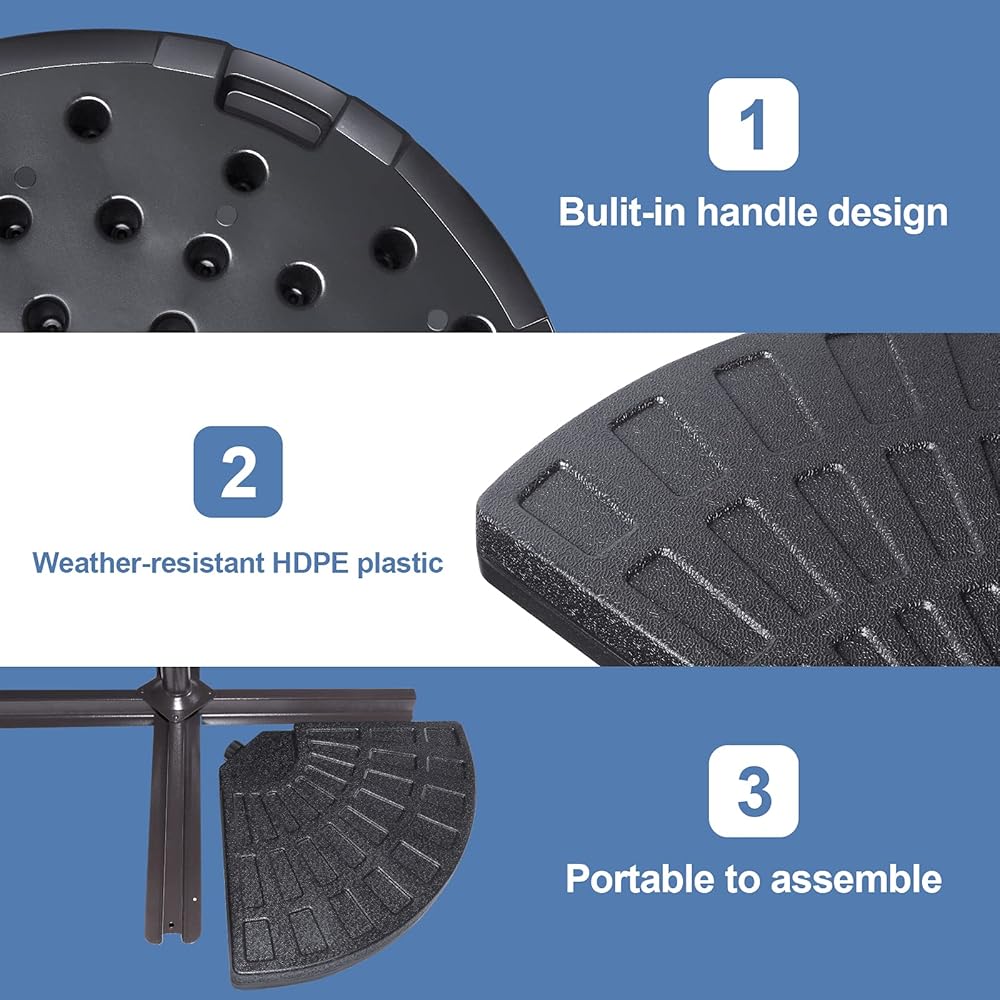 1

Bulit-in handle design

2

Weather-resistant HDPE plastic

3

Portable to assemble