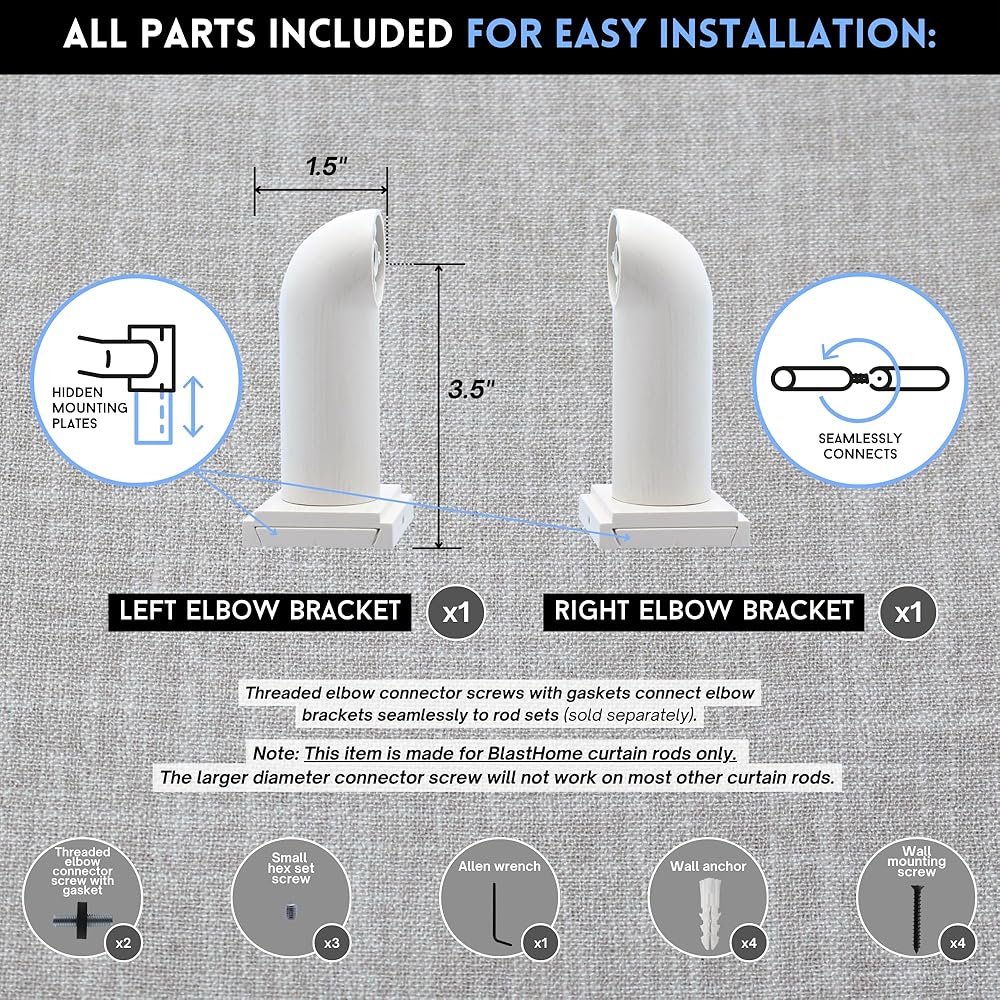 ALL PARTS INCLUDED FOR EASY INSTALLATION:

1.5"

3.5"

HIDDEN MOUNTING PLATES

SEAMLESSLY CONNECTS

LEFT ELBOW BRACKET x1

RIGHT ELBOW BRACKET x1

Threaded elbow connector screws with gaskets connect elbow brackets seamlessly to rod sets (sold separately).

Note: This item is made for BlastHome curtain rods only. The larger diameter connector screw will not work on most other curtain rods.

Threaded elbow connector screw with gasket x2

Small hex set screw x3

Allen wrench x1

Wall anchor x4

Wall mounting screw x4