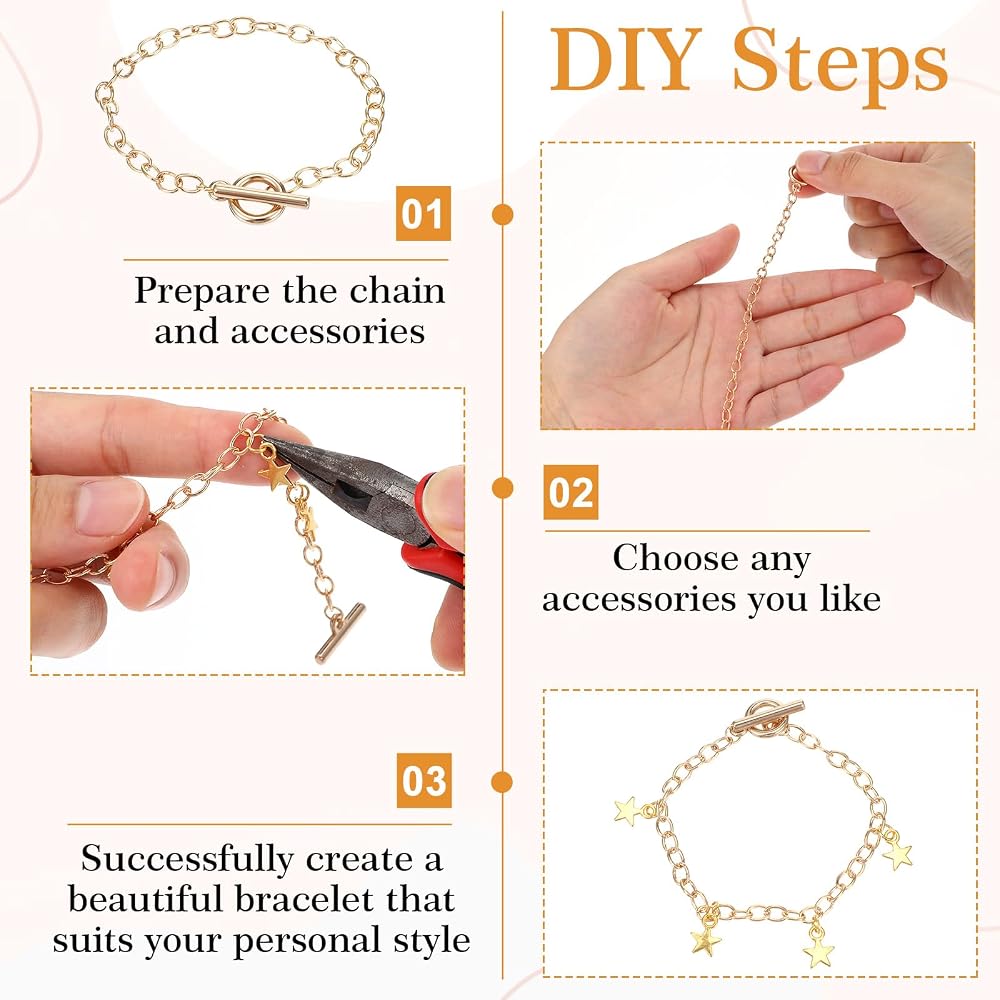 DIY Steps

01

Prepare the chain and accessories

02

Choose any accessories you like

03

Successfully create a beautiful bracelet that suits your personal style