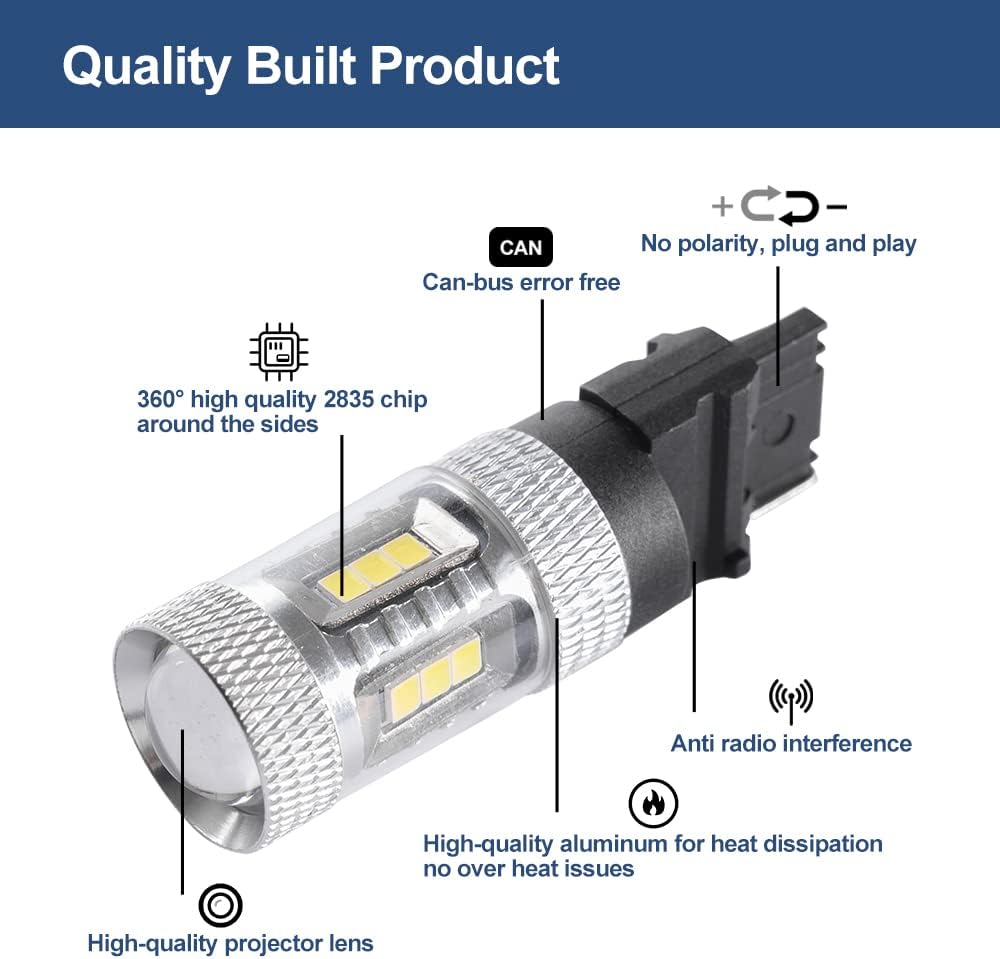 Quality Built Product

+ −
No polarity, plug and play

CAN
Can-bus error free

360° high quality 2835 chip around the sides

Anti radio interference

High-quality aluminum for heat dissipation no over heat issues

High-quality projector lens