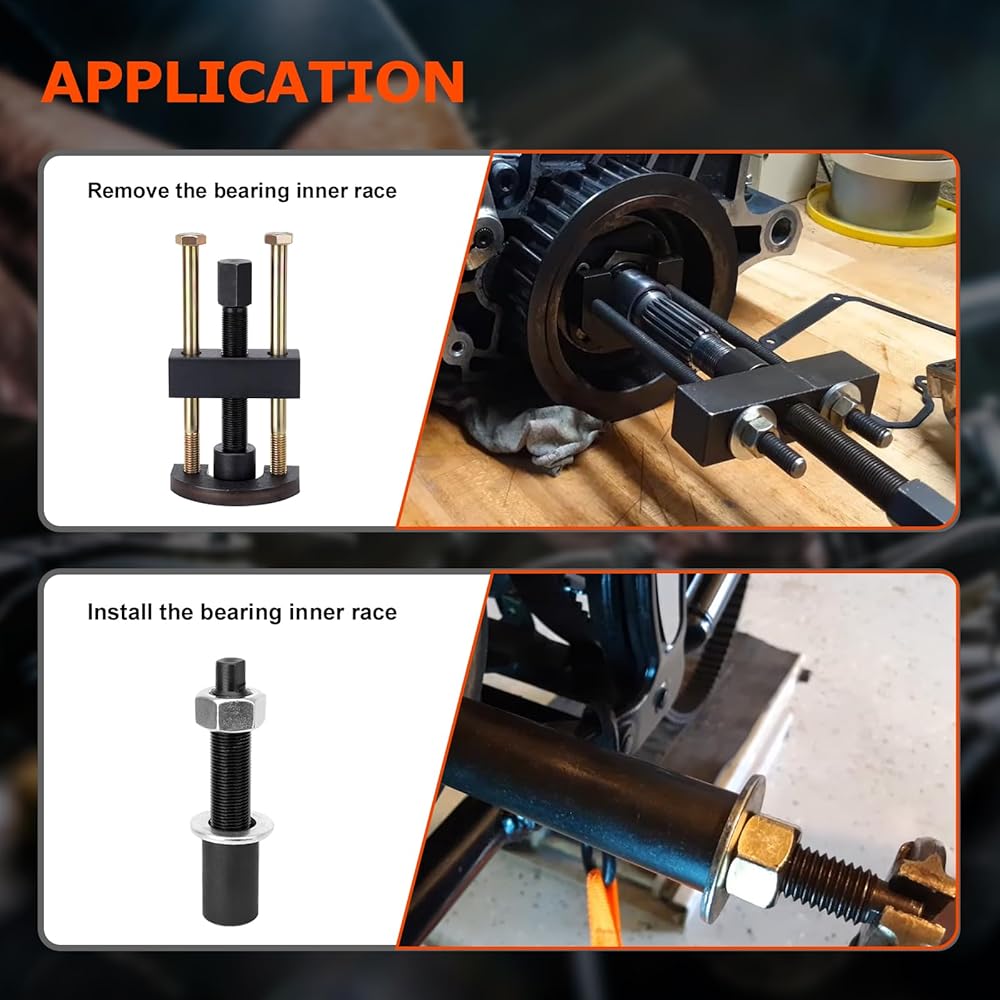 APPLICATION

Remove the bearing inner race

Install the bearing inner race