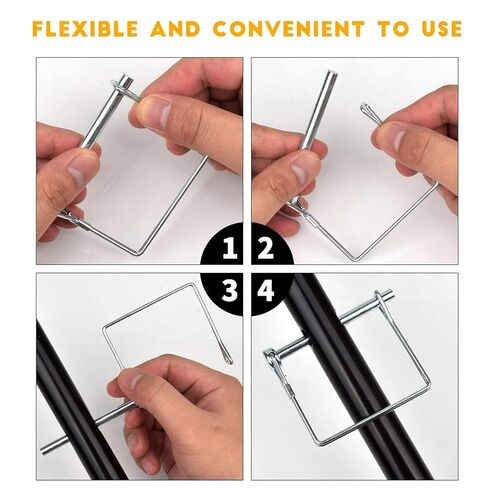 FLEXIBLE AND CONVENIENT TO USE

1 2
3 4