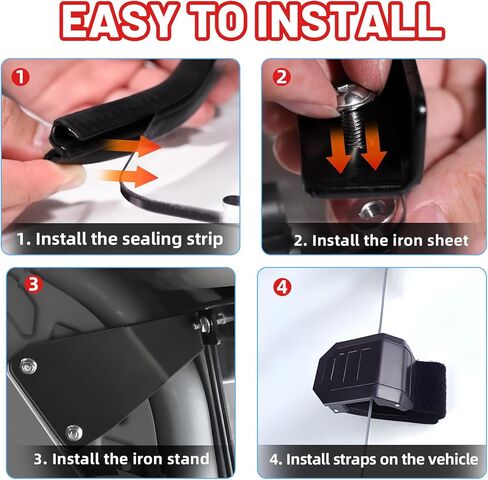 EASY TO INSTALL

1

1. Install the sealing strip

2

2. Install the iron sheet

3

3. Install the iron stand

4

4. Install straps on the vehicle