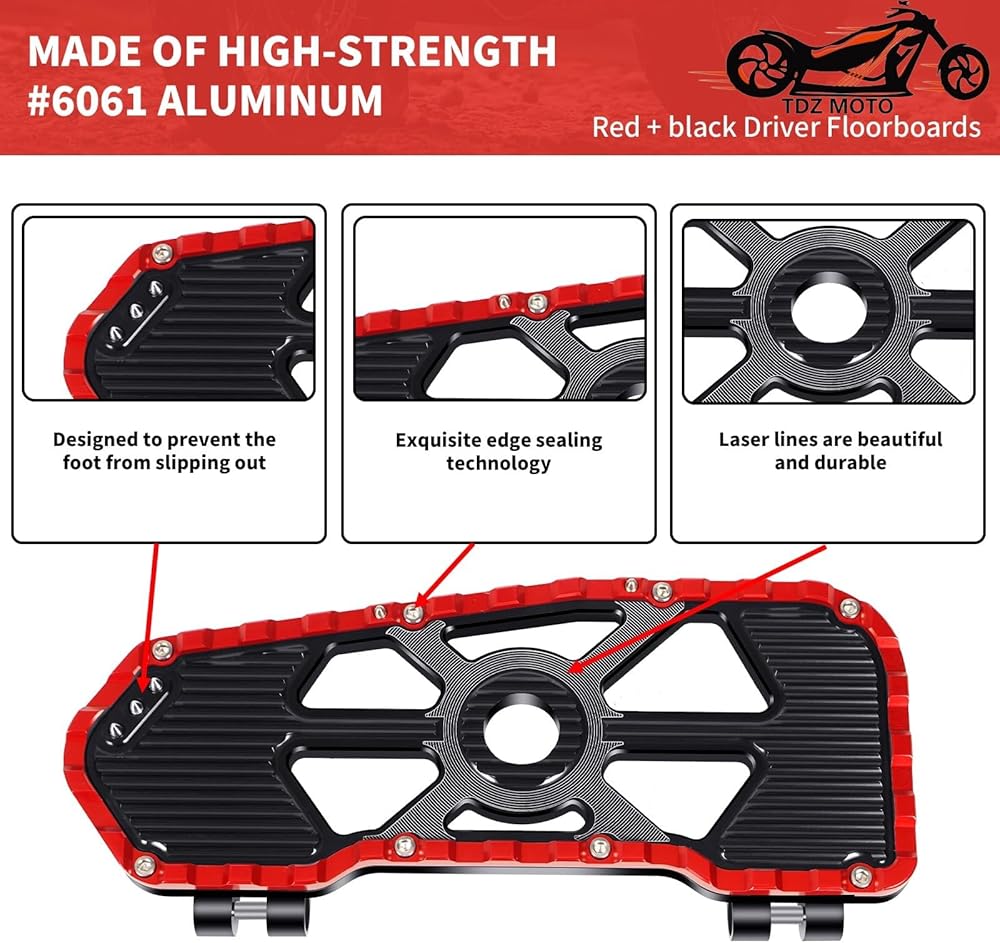 MADE OF HIGH-STRENGTH #6061 ALUMINUM

TDZ MOTO

Red + black Driver Floorboards

Designed to prevent the foot from slipping out

Exquisite edge sealing technology

Laser lines are beautiful and durable