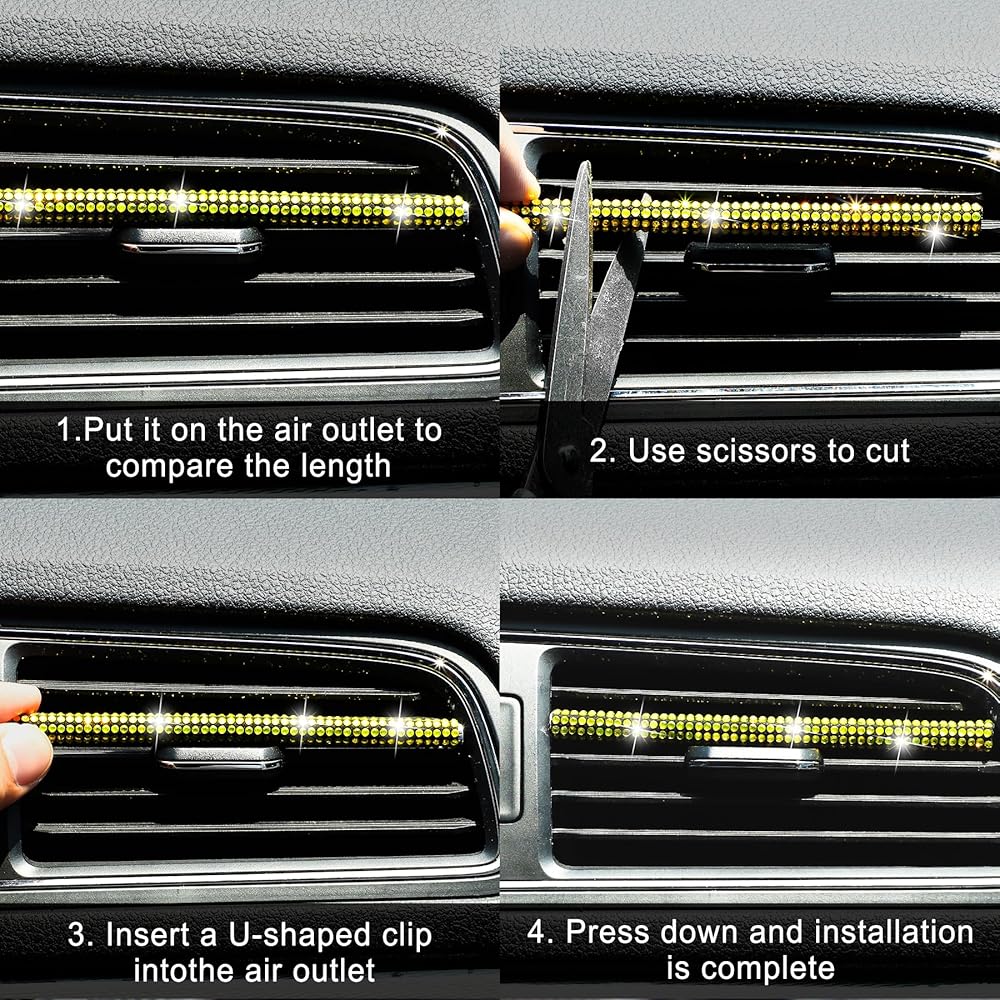 1.Put it on the air outlet to compare the length

2. Use scissors to cut

3. Insert a U-shaped clip intothe air outlet

4. Press down and installation is complete