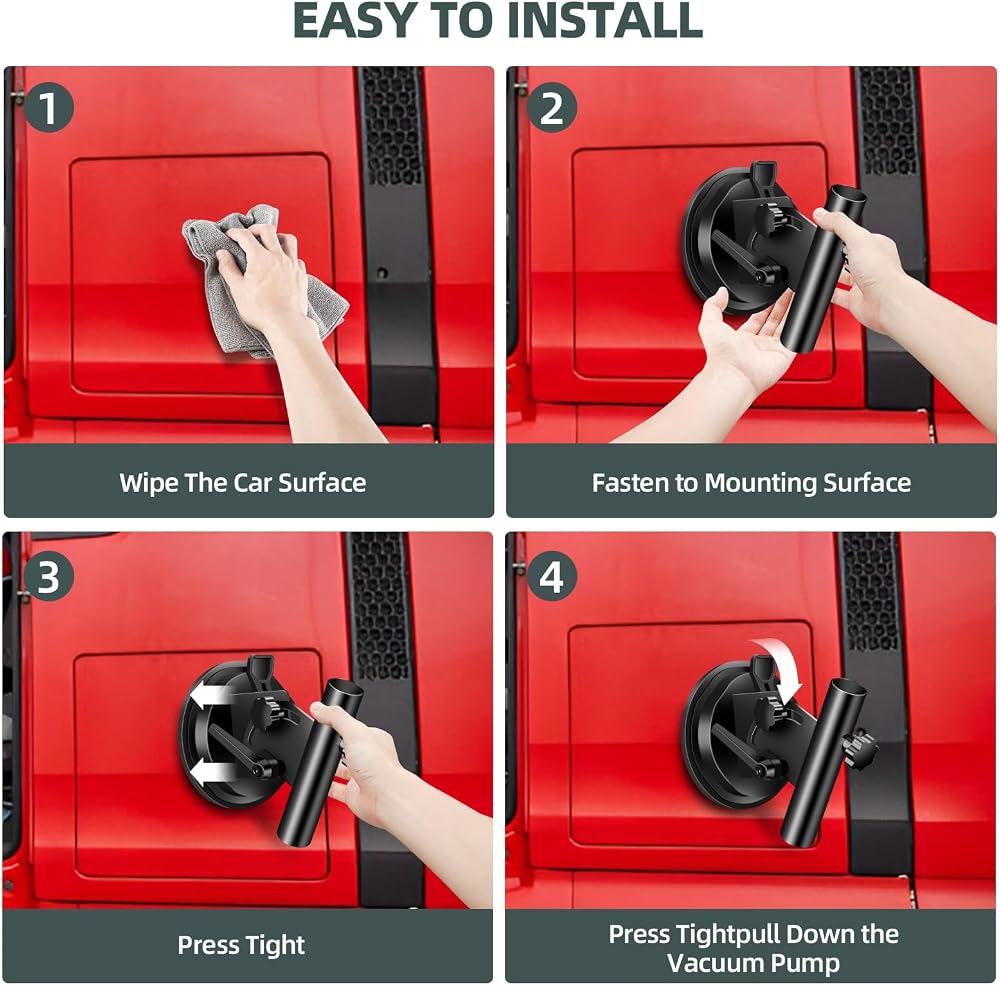 EASY TO INSTALL

1

Wipe The Car Surface

2

Fasten to Mounting Surface

3

Press Tight

4

Press Tightpull Down the Vacuum Pump