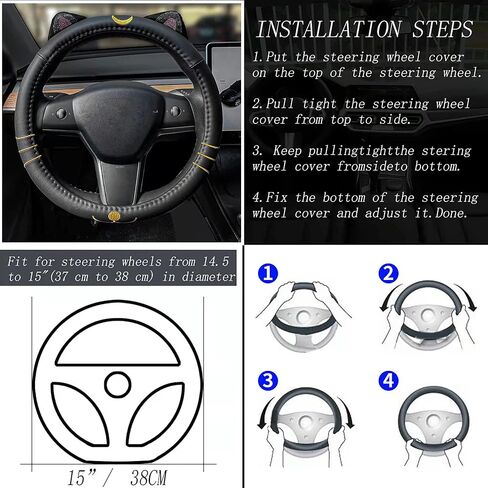 INSTALLATION STEPS

1.Put the steering wheel cover on the top of the steering wheel.

2.Pull tight the steering wheel cover from top to side.

3. Keep pullingtightthe stering wheel cover fromsideto bottom.

4.Fix the bottom of the steering wheel cover and adjust it.Done.

Fit for steering wheels from 14.5 to 15"(37 cm to 38 cm) in diameter

15" / 38CM

1

2

3

4