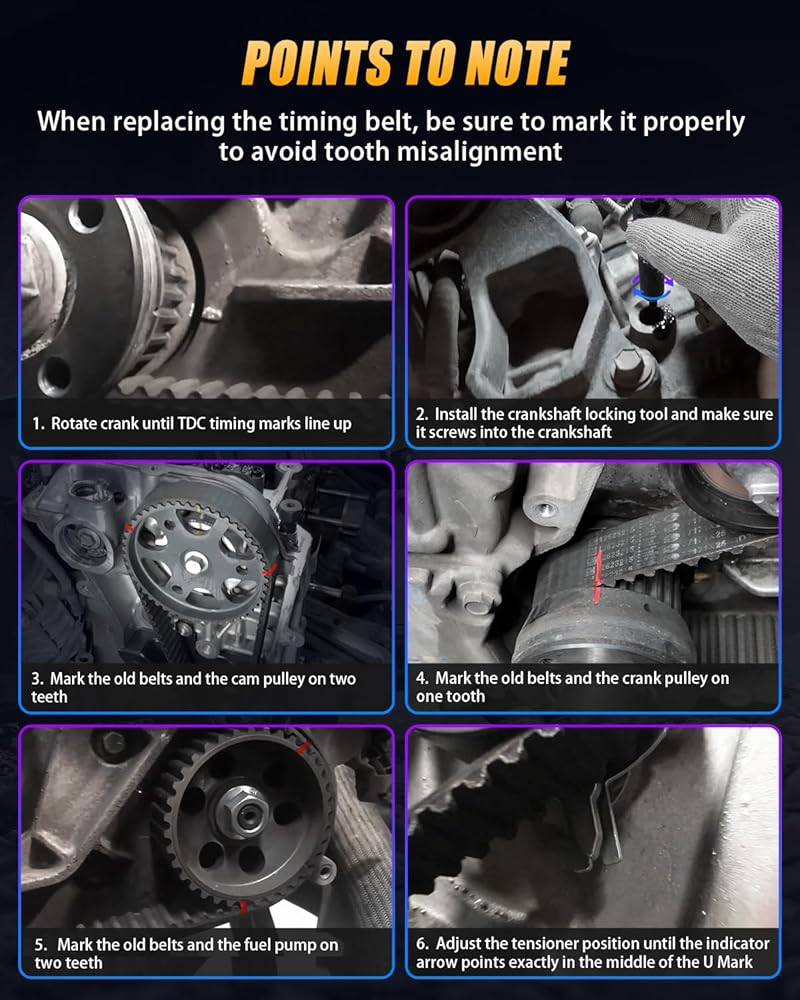 POINTS TO NOTE

When replacing the timing belt, be sure to mark it properly to avoid tooth misalignment

1. Rotate crank until TDC timing marks line up

2. Install the crankshaft locking tool and make sure it screws into the crankshaft

3. Mark the old belts and the cam pulley on two teeth

4. Mark the old belts and the crank pulley on one tooth

5. Mark the old belts and the fuel pump on two teeth

6. Adjust the tensioner position until the indicator arrow points exactly in the middle of the U Mark