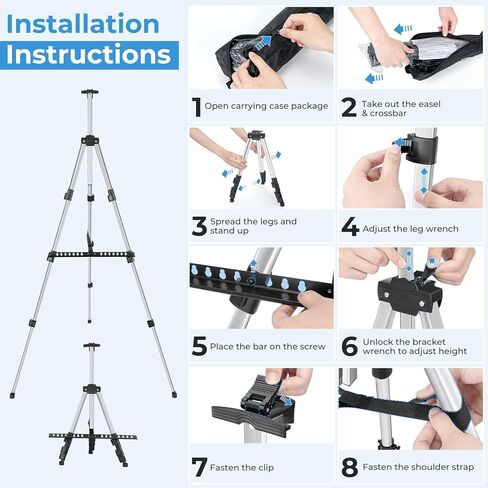 Installation Instructions

1 Open carrying case package

2 Take out the easel & crossbar

3 Spread the legs and stand up

4 Adjust the leg wrench

5 Place the bar on the screw

6 Unlock the bracket wrench to adjust height

7 Fasten the clip

8 Fasten the shoulder strap