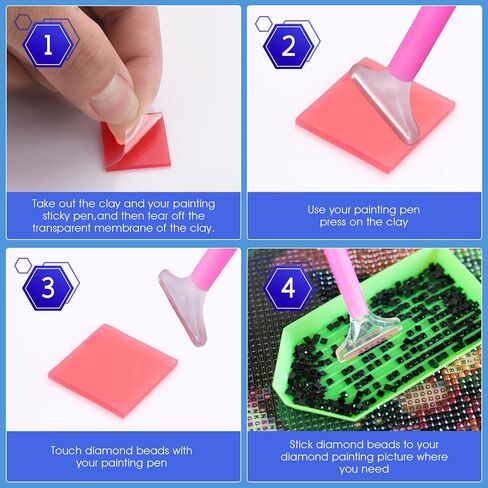 1

Take out the clay and your painting sticky pen,and then tear off the transparent membrane of the clay.

2

Use your painting pen press on the clay

3

Touch diamond beads with your painting pen

4

Stick diamond beads to your diamond painting picture where you need