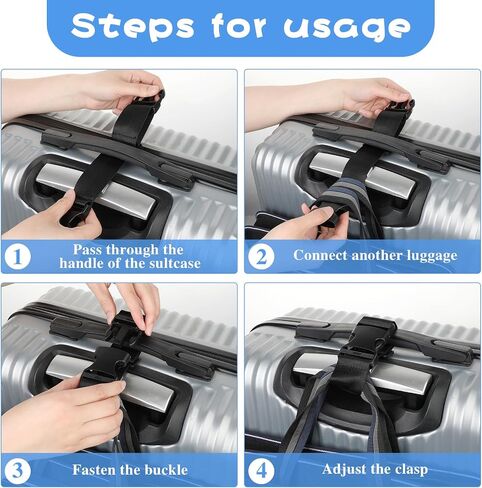 Steps for usage

1 Pass through the handle of the sultcase

2 Connect another luggage

3 Fasten the buckle

4 Adjust the clasp