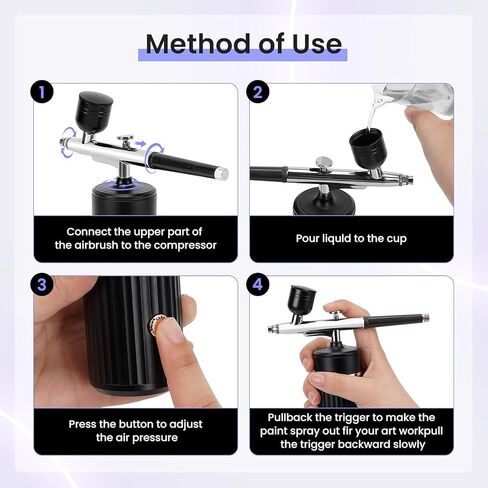 Method of Use

1

Connect the upper part of the airbrush to the compressor

2

Pour liquid to the cup

3

Press the button to adjust the air pressure

4

Pullback the trigger to make the paint spray out fir your art workpull the trigger backward slowly