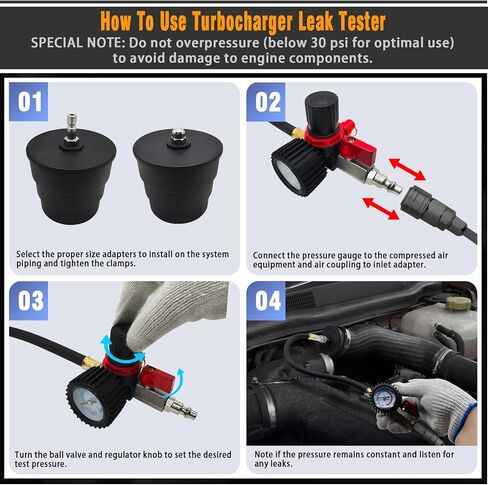 How To Use Turbocharger Leak Tester

SPECIAL NOTE: Do not overpressure (below 30 psi for optimal use) to avoid damage to engine components.

01

Select the proper size adapters to install on the system piping and tighten the clamps.

02

Connect the pressure gauge to the compressed air equipment and air coupling to inlet adapter.

03

Turn the ball valve and regulator knob to set the desired test pressure.

04

Note if the pressure remains constant and listen for any leaks.