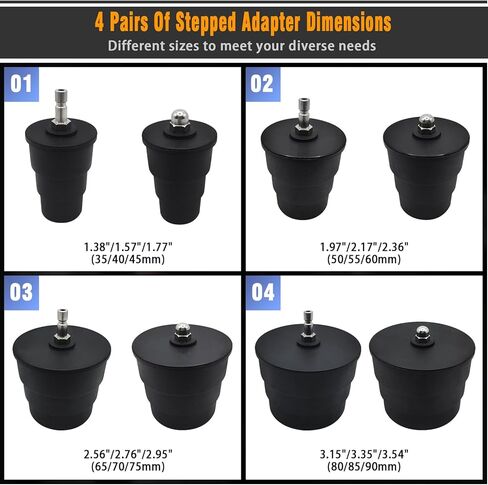 4 Pairs Of Stepped Adapter Dimensions
Different sizes to meet your diverse needs

01
1.38"/1.57"/1.77"
(35/40/45mm)

02
1.97"/2.17"/2.36"
(50/55/60mm)

03
2.56"/2.76"/2.95"
(65/70/75mm)

04
3.15"/3.35"/3.54"
(80/85/90mm)