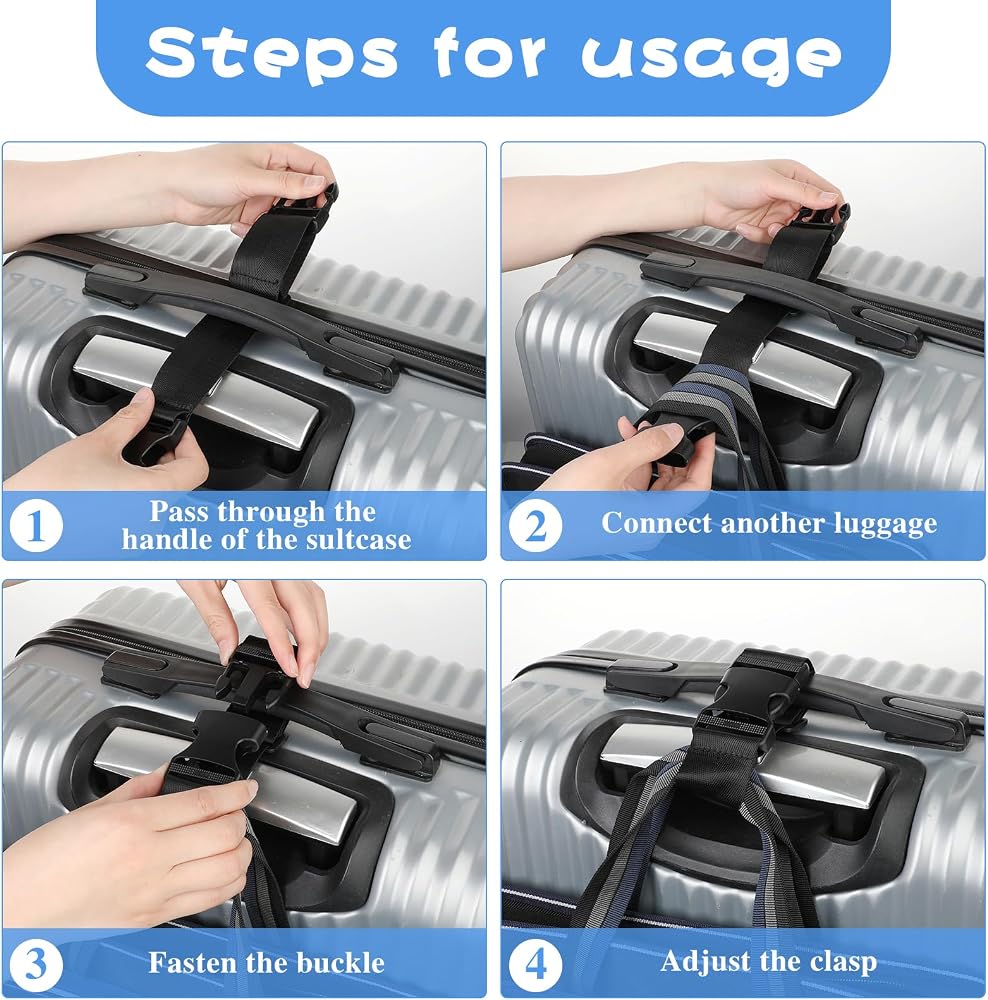 Steps for usage

1 Pass through the handle of the sultcase

2 Connect another luggage

3 Fasten the buckle

4 Adjust the clasp