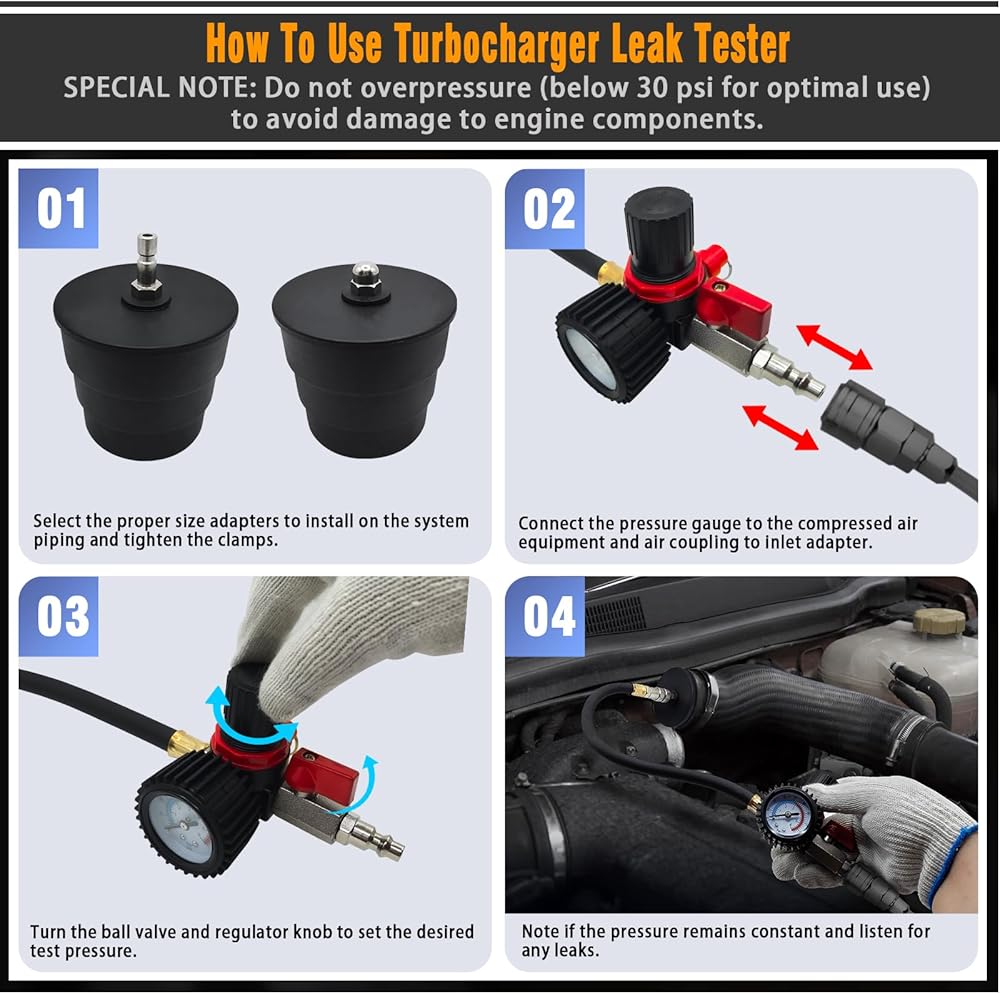 How To Use Turbocharger Leak Tester

SPECIAL NOTE: Do not overpressure (below 30 psi for optimal use) to avoid damage to engine components.

01

Select the proper size adapters to install on the system piping and tighten the clamps.

02

Connect the pressure gauge to the compressed air equipment and air coupling to inlet adapter.

03

Turn the ball valve and regulator knob to set the desired test pressure.

04

Note if the pressure remains constant and listen for any leaks.