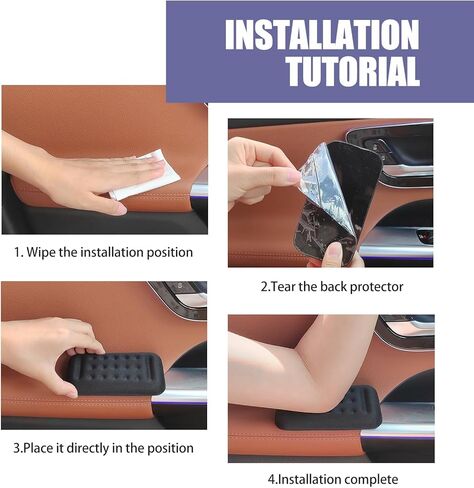 INSTALLATION TUTORIAL

1. Wipe the installation position

2.Tear the back protector

3.Place it directly in the position

4.Installation complete