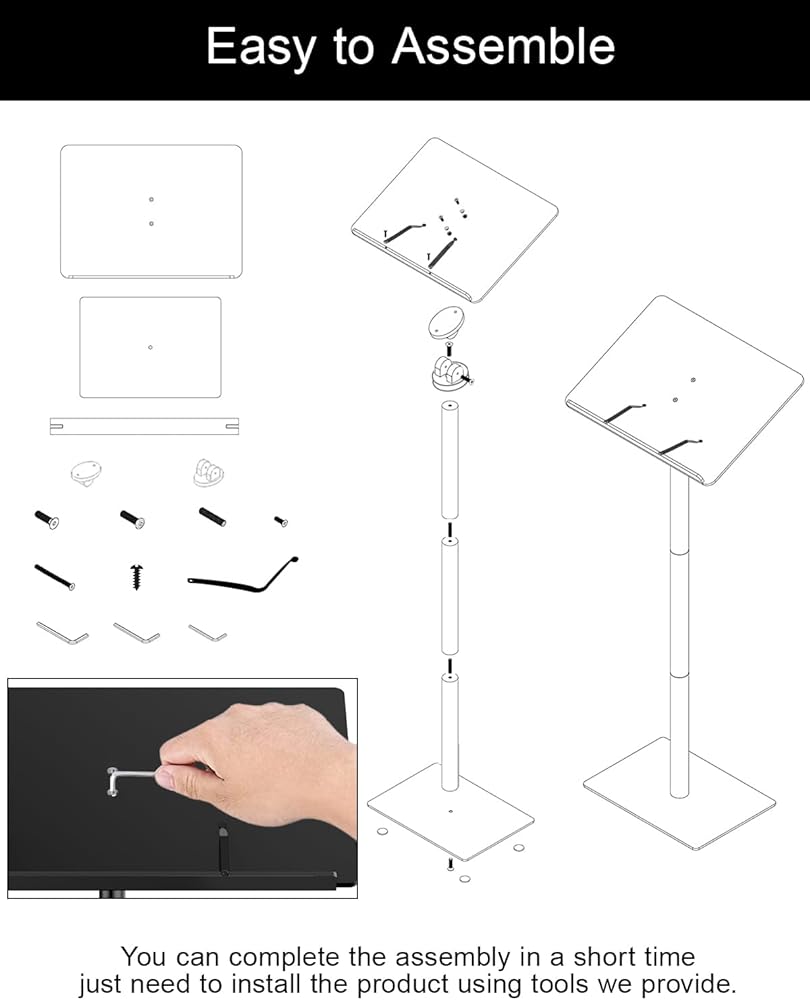 Easy to Assemble

You can complete the assembly in a short time just need to install the product using tools we provide.