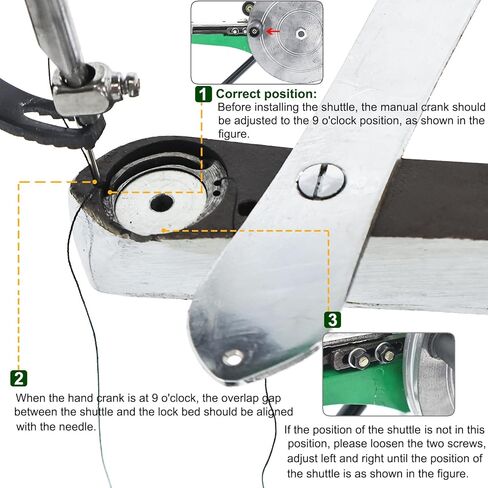 1 Correct position:
Before installing the shuttle, the manual crank should be adjusted to the 9 o'clock position, as shown in the figure.

2
When the hand crank is at 9 o'clock, the overlap gap between the shuttle and the lock bed should be aligned with the needle.

3
If the position of the shuttle is not in this position, please loosen the two screws, adjust left and right until the position of the shuttle is as shown in the figure.