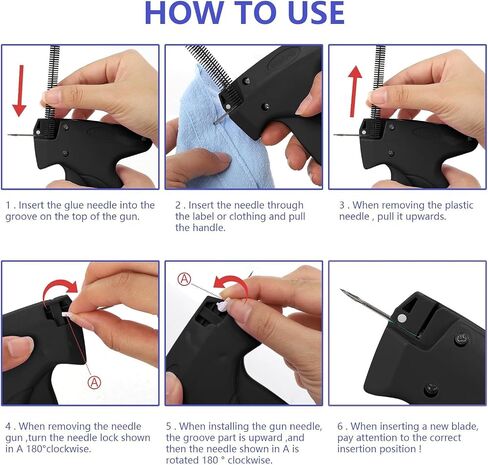 HOW TO USE

1 . Insert the glue needle into the groove on the top of the gun.

2 . Insert the needle through the label or clothing and pull the handle.

3 . When removing the plastic needle , pull it upwards.

A

A

4 . When removing the needle gun ,turn the needle lock shown in A 180°clockwise.

5 . When installing the gun needle, the groove part is upward ,and then the needle shown in A is rotated 180 ° clockwise.

6 . When inserting a new blade, pay attention to the correct insertion position !