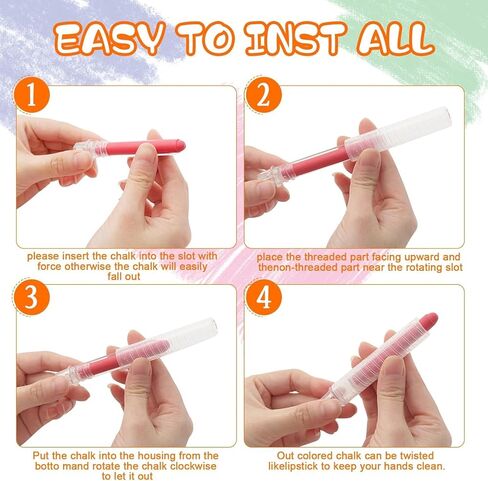 EASY TO INST ALL

1

please insert the chalk into the slot with force otherwise the chalk will easily fall out

2

place the threaded part facing upward and thenon-threaded part near the rotating slot

3

Put the chalk into the housing from the botto mand rotate the chalk clockwise to let it out

4

Out colored chalk can be twisted likelipstick to keep your hands clean.