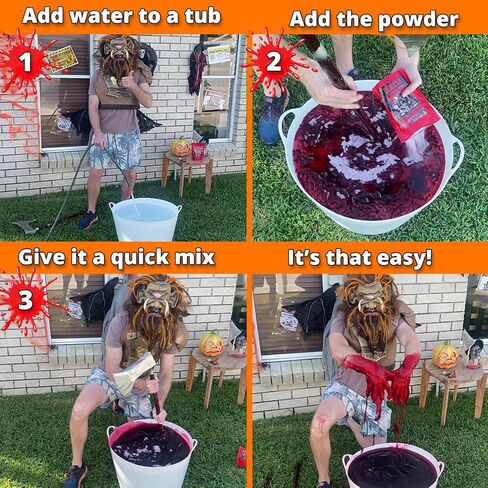 Add water to a tub

1

Add the powder

2

Give it a quick mix

3

It's that easy!