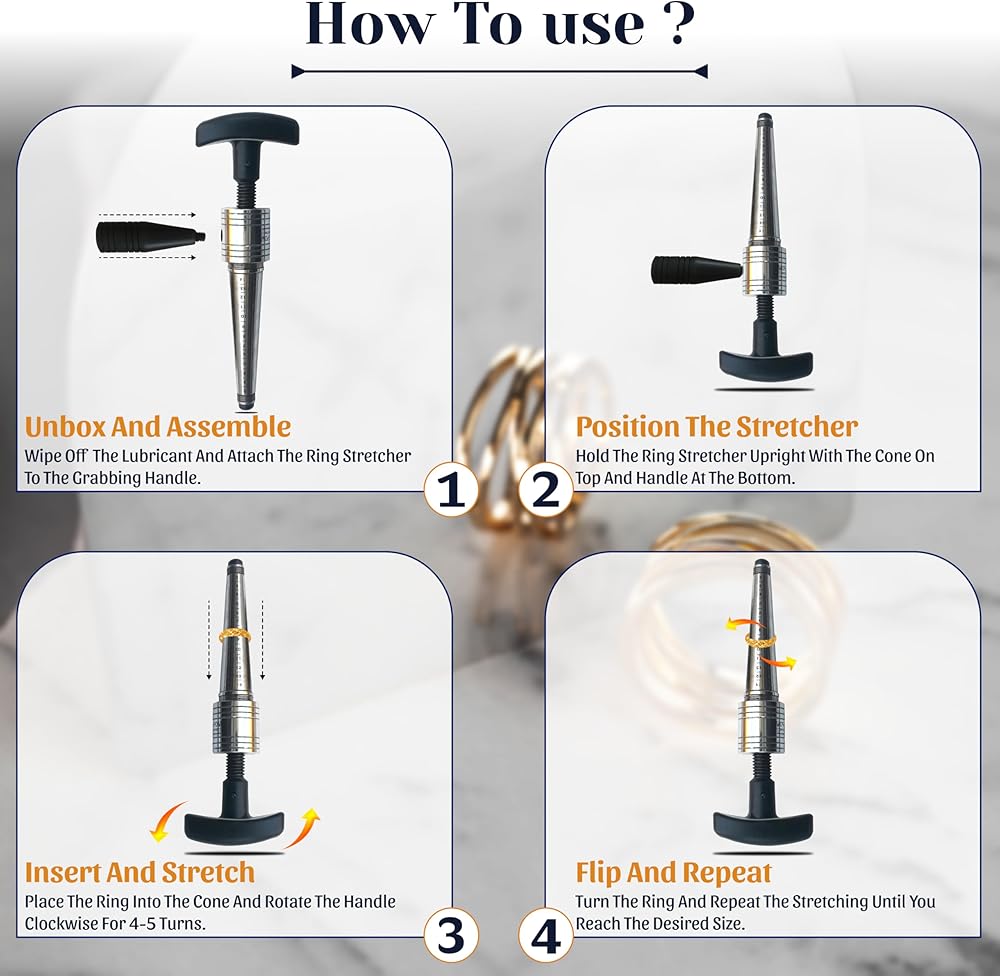 How To use ?

Unbox And Assemble
Wipe Off The Lubricant And Attach The Ring Stretcher To The Grabbing Handle.

1

Position The Stretcher
Hold The Ring Stretcher Upright With The Cone On Top And Handle At The Bottom.

2

Insert And Stretch
Place The Ring Into The Cone And Rotate The Handle Clockwise For 4-5 Turns.

3

Flip And Repeat
Turn The Ring And Repeat The Stretching Until You Reach The Desired Size.

4