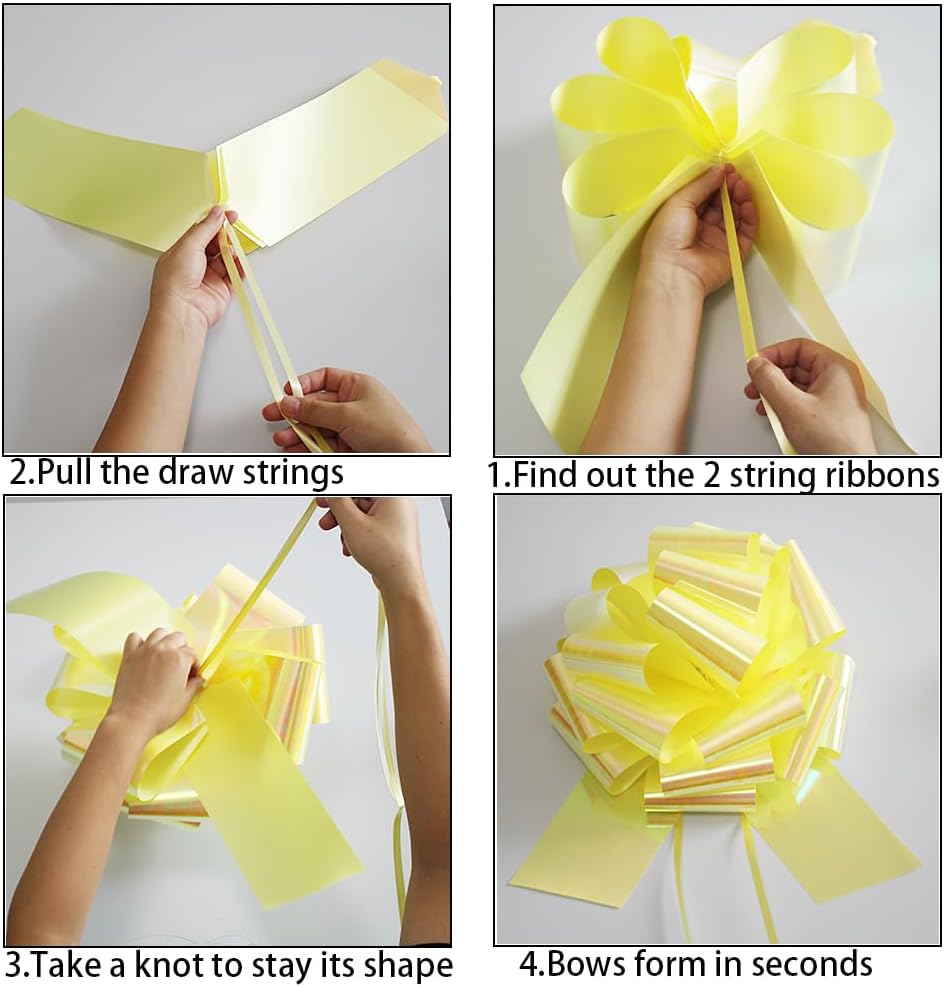 2.Pull the draw strings

1.Find out the 2 string ribbons

3.Take a knot to stay its shape

4.Bows form in seconds