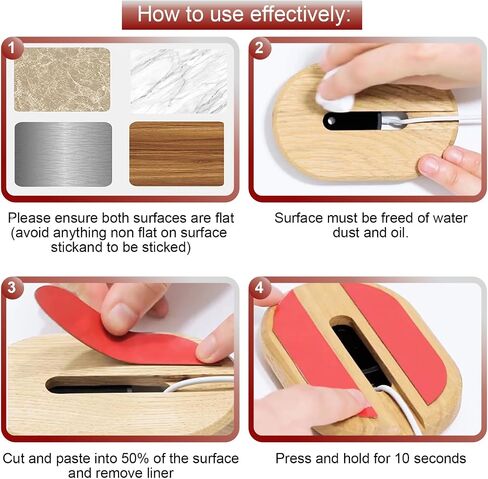 How to use effectively:

1

Please ensure both surfaces are flat (avoid anything non flat on surface stickand to be sticked)

2

Surface must be freed of water dust and oil.

3

Cut and paste into 50% of the surface and remove liner

4

Press and hold for 10 seconds