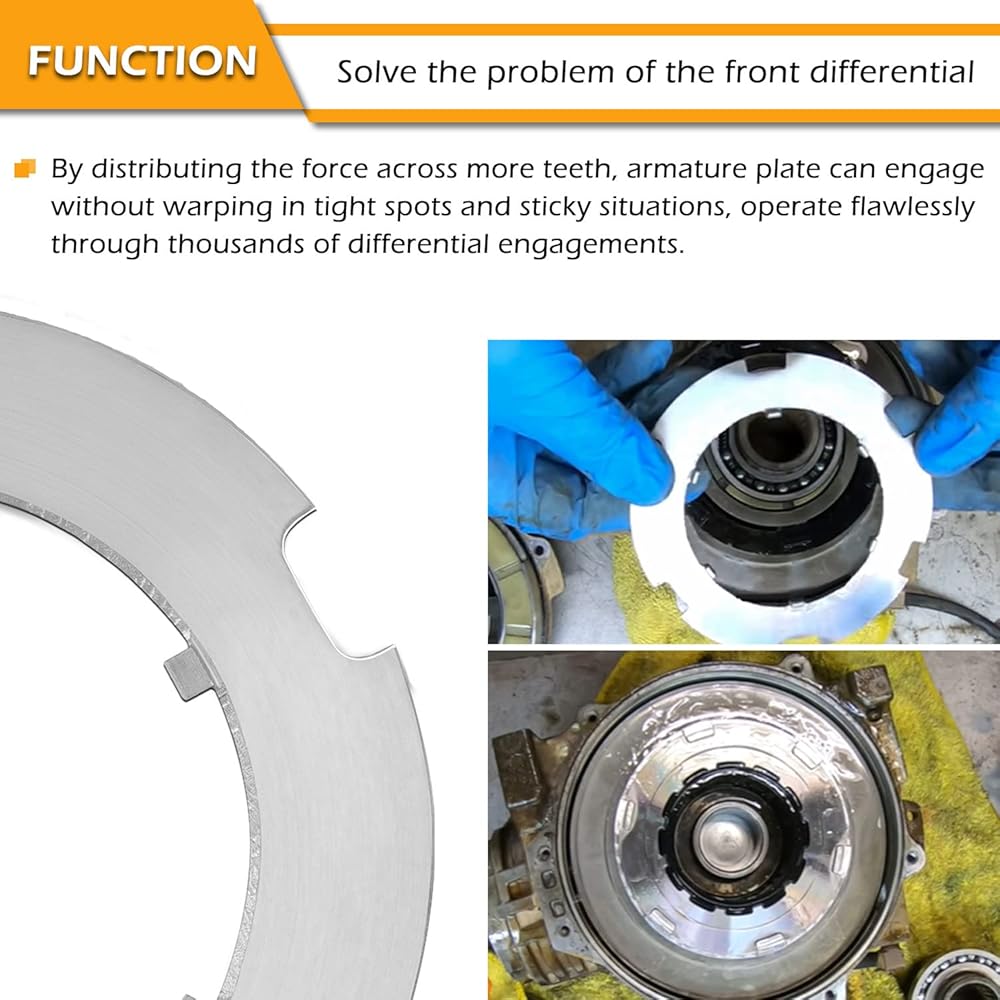 FUNCTION

Solve the problem of the front differential

By distributing the force across more teeth, armature plate can engage without warping in tight spots and sticky situations, operate flawlessly through thousands of differential engagements.