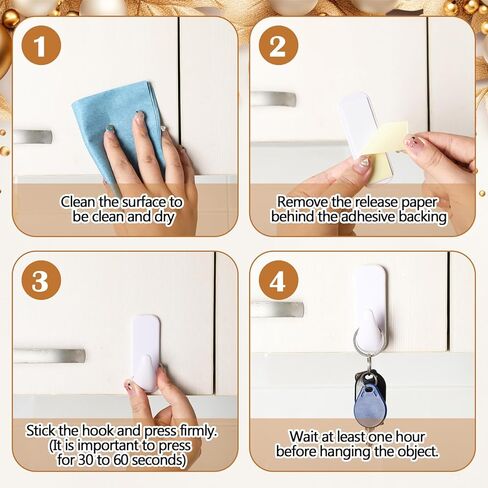 1

Clean the surface to be clean and dry

2

Remove the release paper behind the adhesive backing

3

Stick the hook and press firmly. (It is important to press for 30 to 60 seconds)

4

Wait at least one hour before hanging the object.