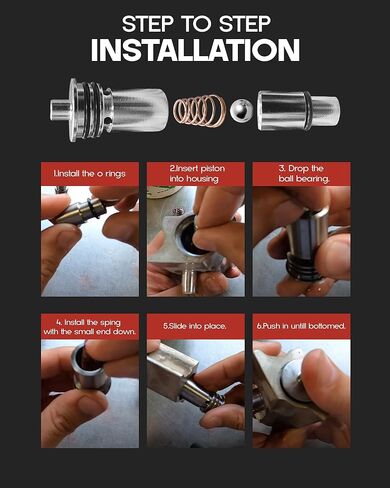 STEP TO STEP
INSTALLATION

1.Install the o rings

2.Insert piston into housing

3. Drop the ball bearing.

4. Install the sping with the small end down.

5.Slide into place.

6.Push in untill bottomed.