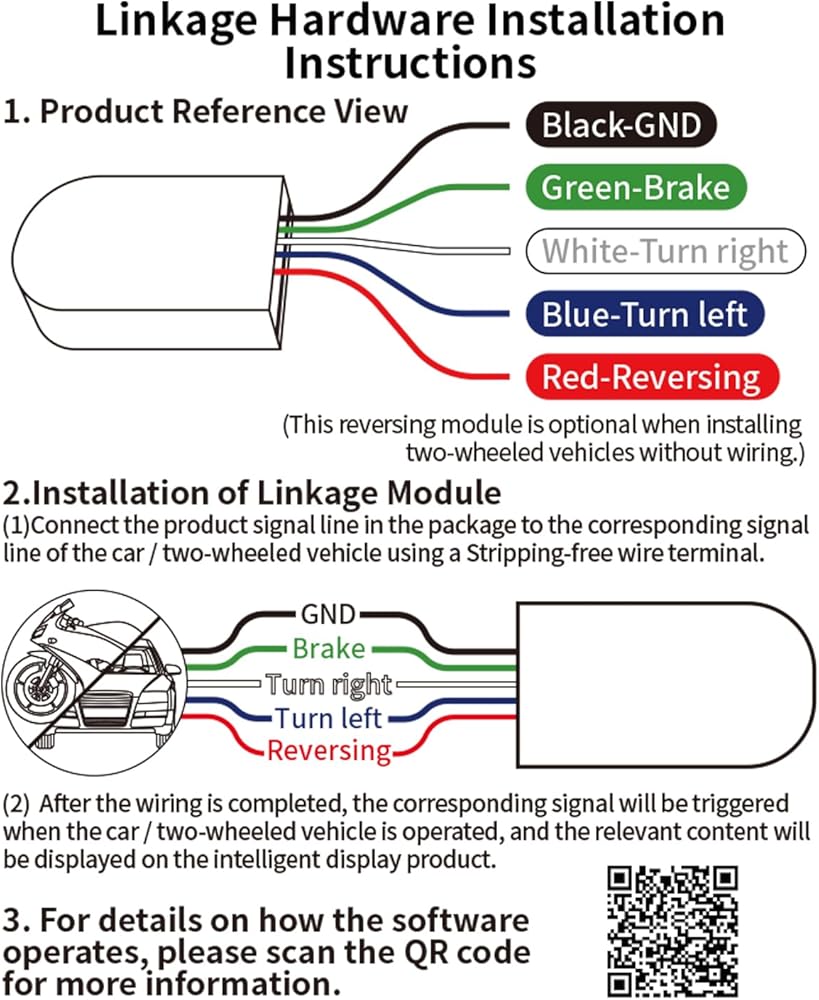 Linkage Hardware Installation Instructions

1. Product Reference View

Black-GND

Green-Brake

White-Turn right

Blue-Turn left

Red-Reversing

(This reversing module is optional when installing two-wheeled vehicles without wiring.)

2.Installation of Linkage Module

(1)Connect the product signal line in the package to the corresponding signal line of the car / two-wheeled vehicle using a Stripping-free wire terminal.

GND

Brake

Turn right

Turn left

Reversing

(2) After the wiring is completed, the corresponding signal will be triggered when the car / two-wheeled vehicle is operated, and the relevant content will be displayed on the intelligent display product.

3. For details on how the software operates, please scan the QR code for more information.