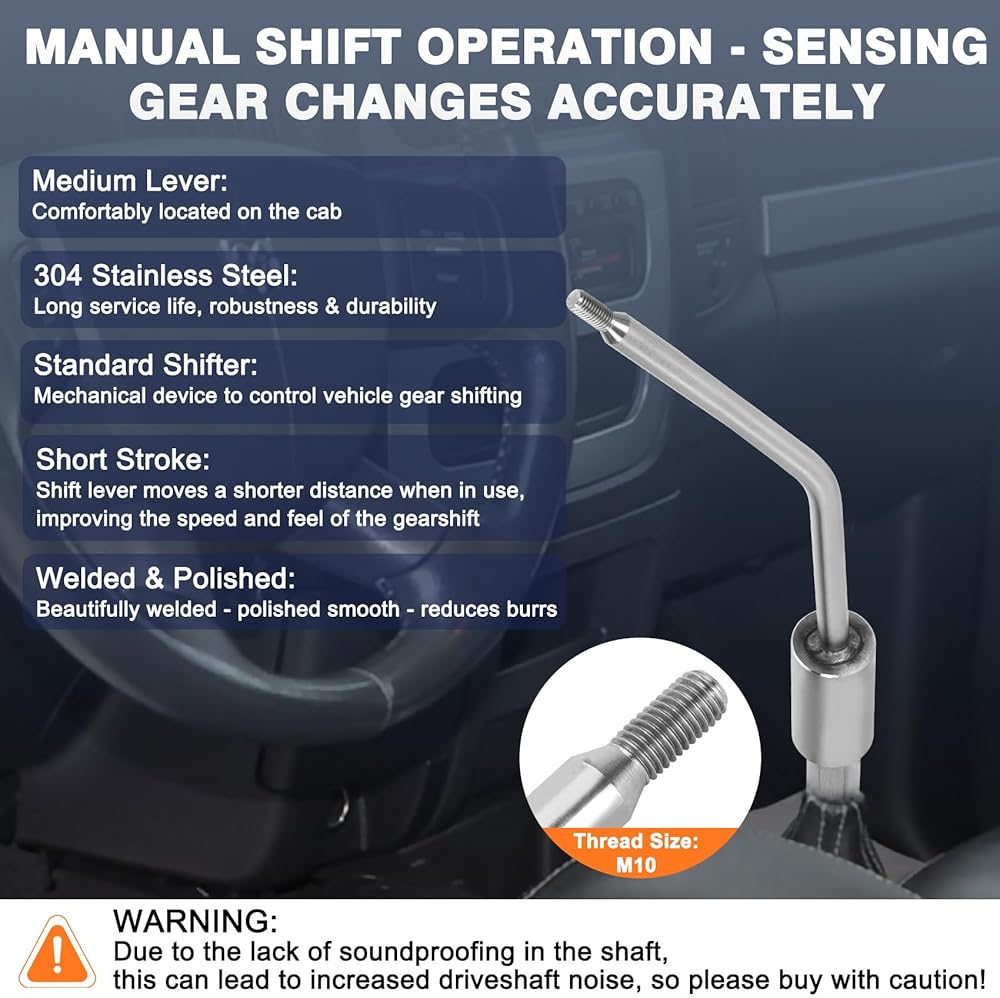 MANUAL SHIFT OPERATION - SENSING GEAR CHANGES ACCURATELY

Medium Lever:
Comfortably located on the cab

304 Stainless Steel:
Long service life, robustness & durability

Standard Shifter:
Mechanical device to control vehicle gear shifting

Short Stroke:
Shift lever moves a shorter distance when in use, improving the speed and feel of the gearshift

Welded & Polished:
Beautifully welded - polished smooth - reduces burrs

Thread Size:
M10

WARNING:
Due to the lack of soundproofing in the shaft,
this can lead to increased driveshaft noise, so please buy with caution!