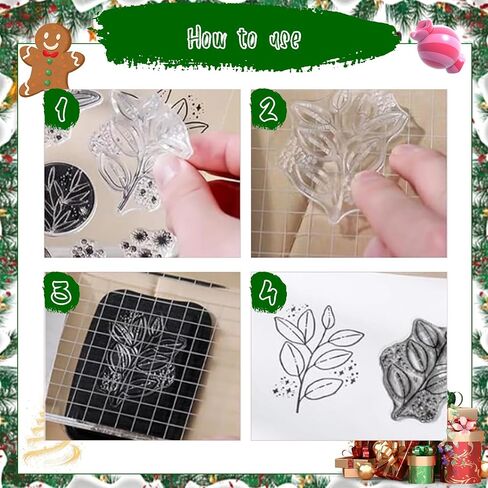 How to use

1

2

3

4