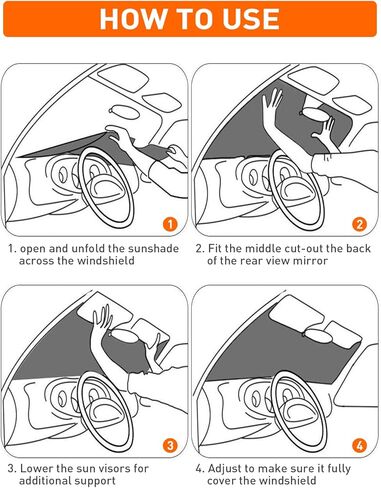 HOW TO USE

1

1. open and unfold the sunshade across the windshield

2

2. Fit the middle cut-out the back of the rear view mirror

3

3. Lower the sun visors for additional support

4

4. Adjust to make sure it fully cover the windshield