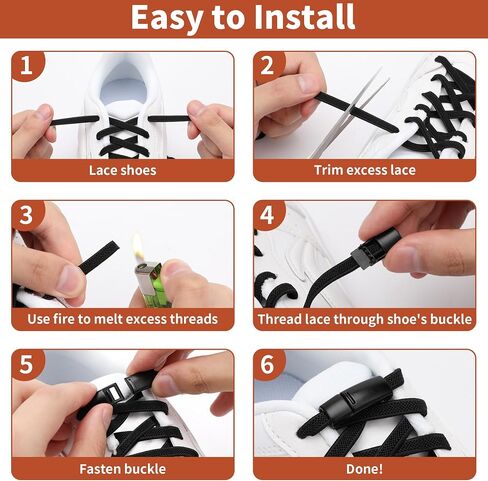 Easy to Install

1
Lace shoes

2
Trim excess lace

3
Use fire to melt excess threads

4
Thread lace through shoe's buckle

5
Fasten buckle

6
Done!