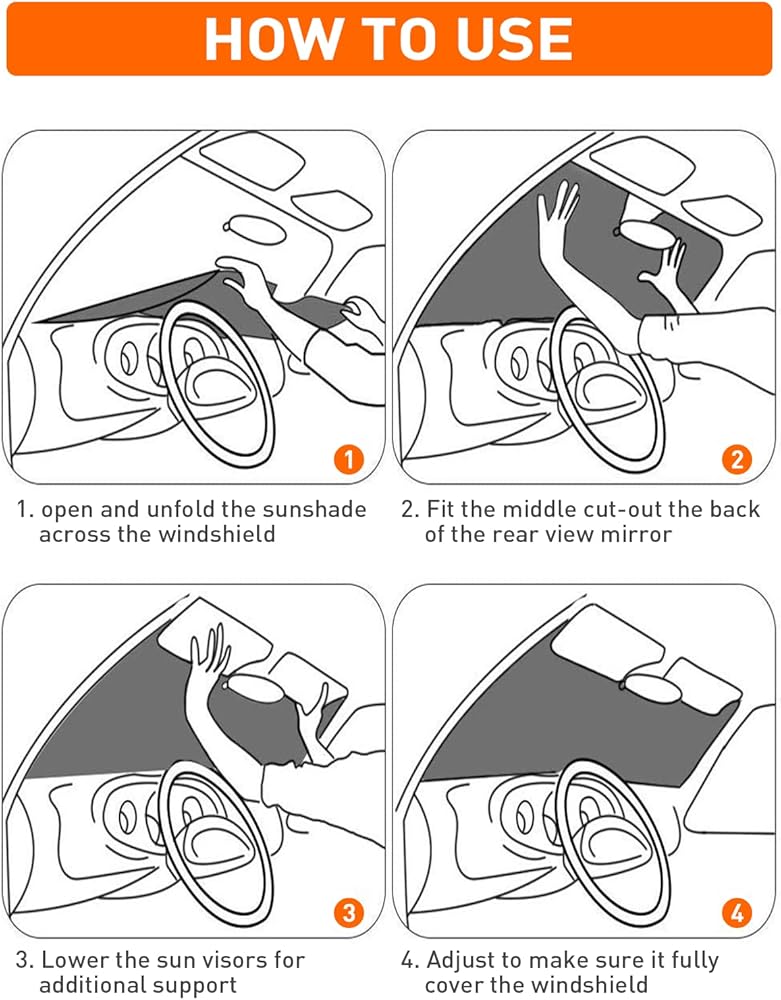 HOW TO USE

1

1. open and unfold the sunshade across the windshield

2

2. Fit the middle cut-out the back of the rear view mirror

3

3. Lower the sun visors for additional support

4

4. Adjust to make sure it fully cover the windshield