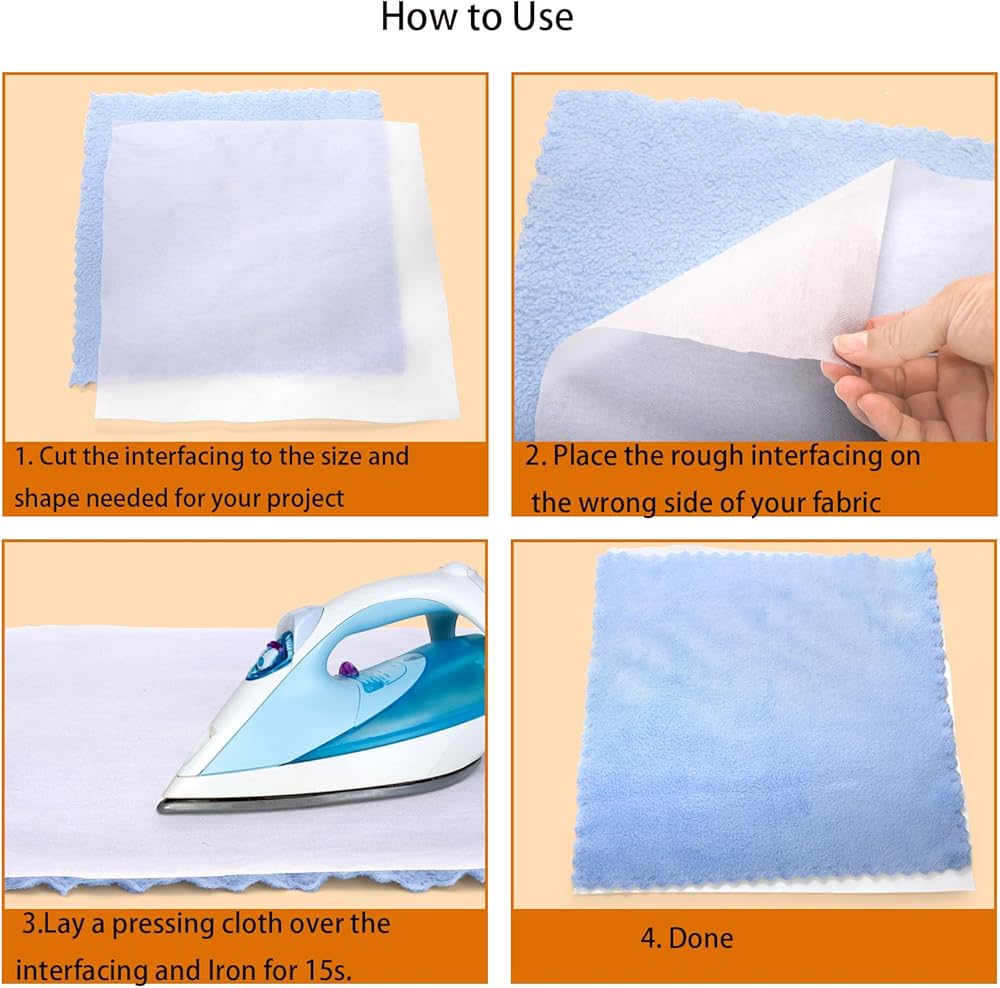 How to Use

1. Cut the interfacing to the size and shape needed for your project

2. Place the rough interfacing on the wrong side of your fabric

3.Lay a pressing cloth over the interfacing and Iron for 15s.

4. Done