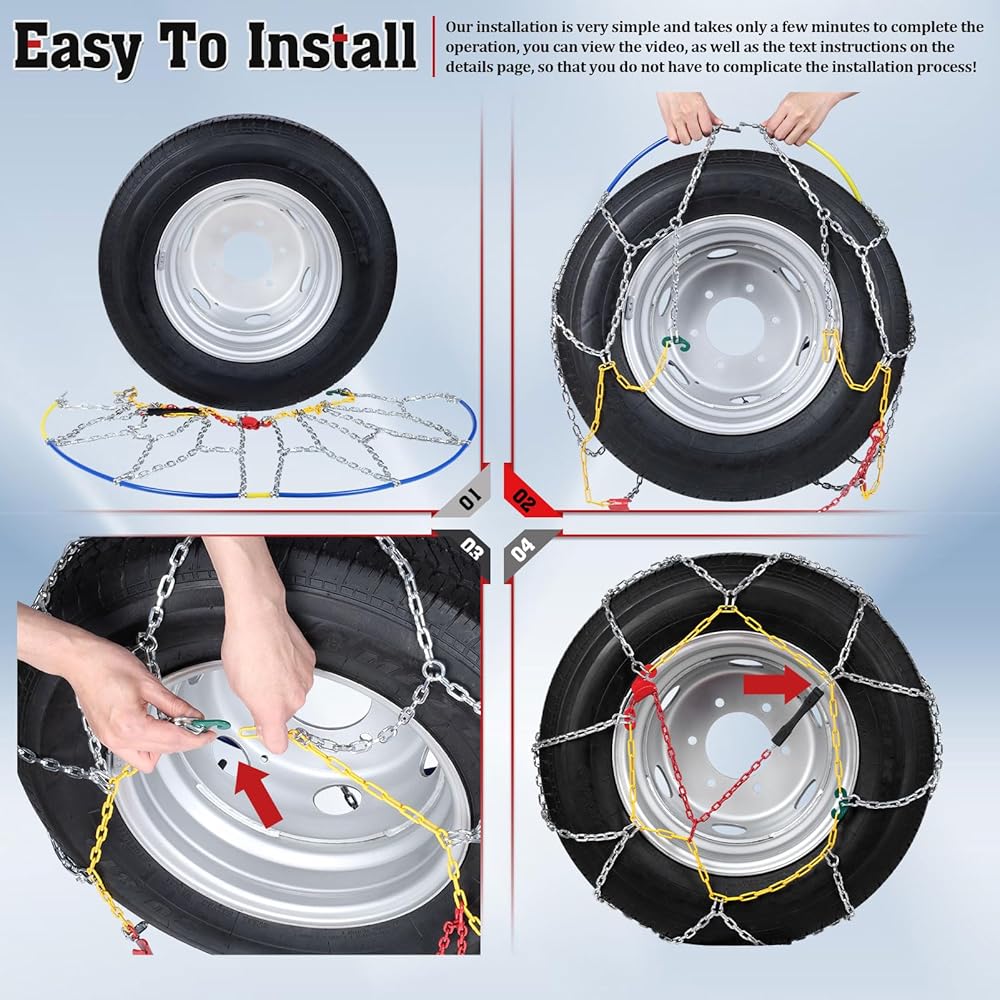 Easy To Install

Our installation is very simple and takes only a few minutes to complete the operation, you can view the video, as well as the text instructions on the details page, so that you do not have to complicate the installation process!

01

02

03

04