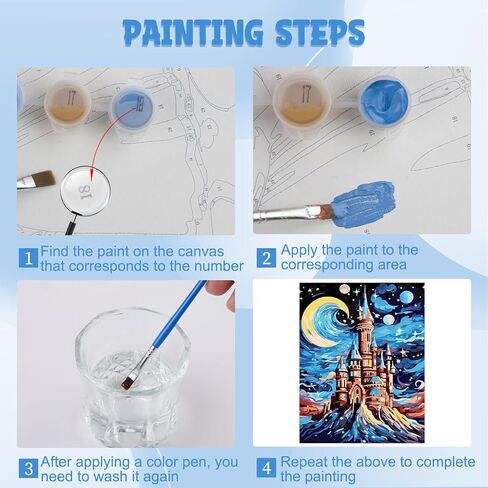 PAINTING STEPS

17

18

18

17

1 Find the paint on the canvas that corresponds to the number

2 Apply the paint to the corresponding area

3 After applying a color pen, you need to wash it again

4 Repeat the above to complete the painting