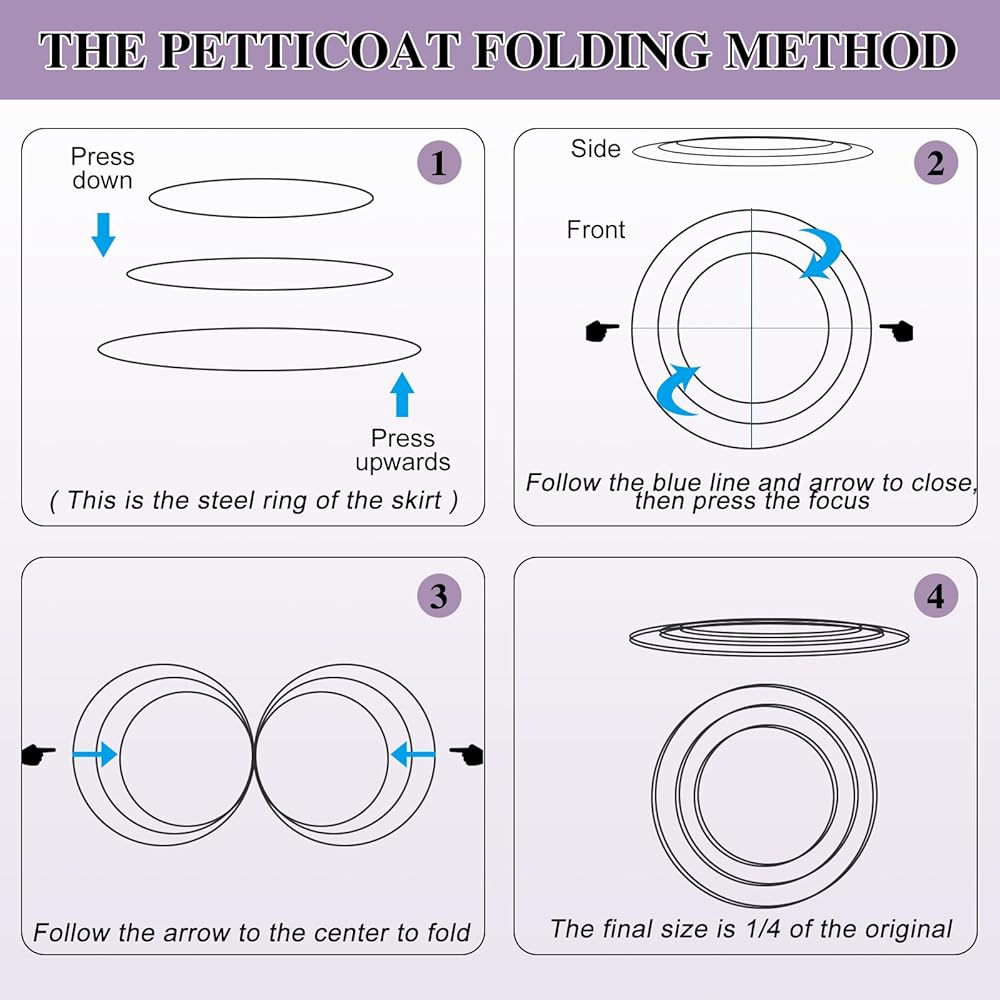 THE PETTICOAT FOLDING METHOD

1

Press down

Press upwards

( This is the steel ring of the skirt )

2

Side

Front

Follow the blue line and arrow to close, then press the focus

3

Follow the arrow to the center to fold

4

The final size is 1/4 of the original