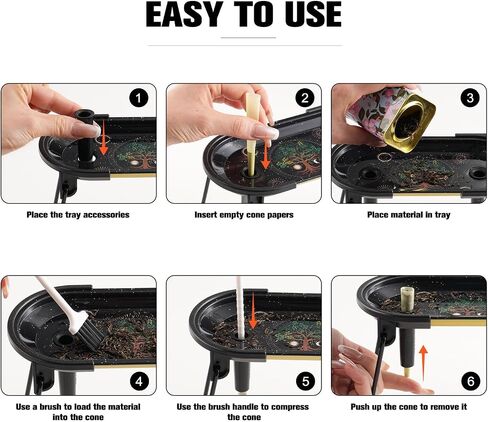 EASY TO USE

1

Place the tray accessories

2

Insert empty cone papers

3

Place material in tray

4

Use a brush to load the material into the cone

5

Use the brush handle to compress the cone

6

Push up the cone to remove it