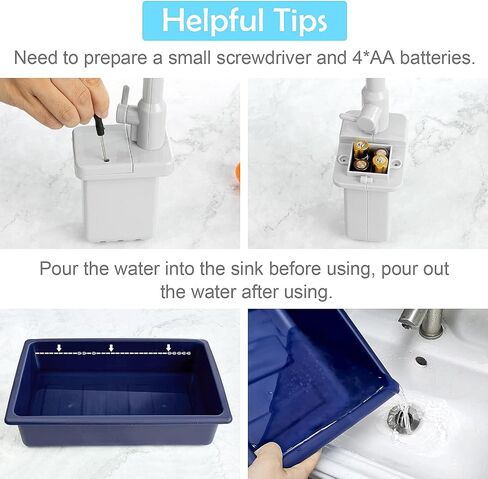 Helpful Tips

Need to prepare a small screwdriver and 4*AA batteries.

Pour the water into the sink before using, pour out the water after using.